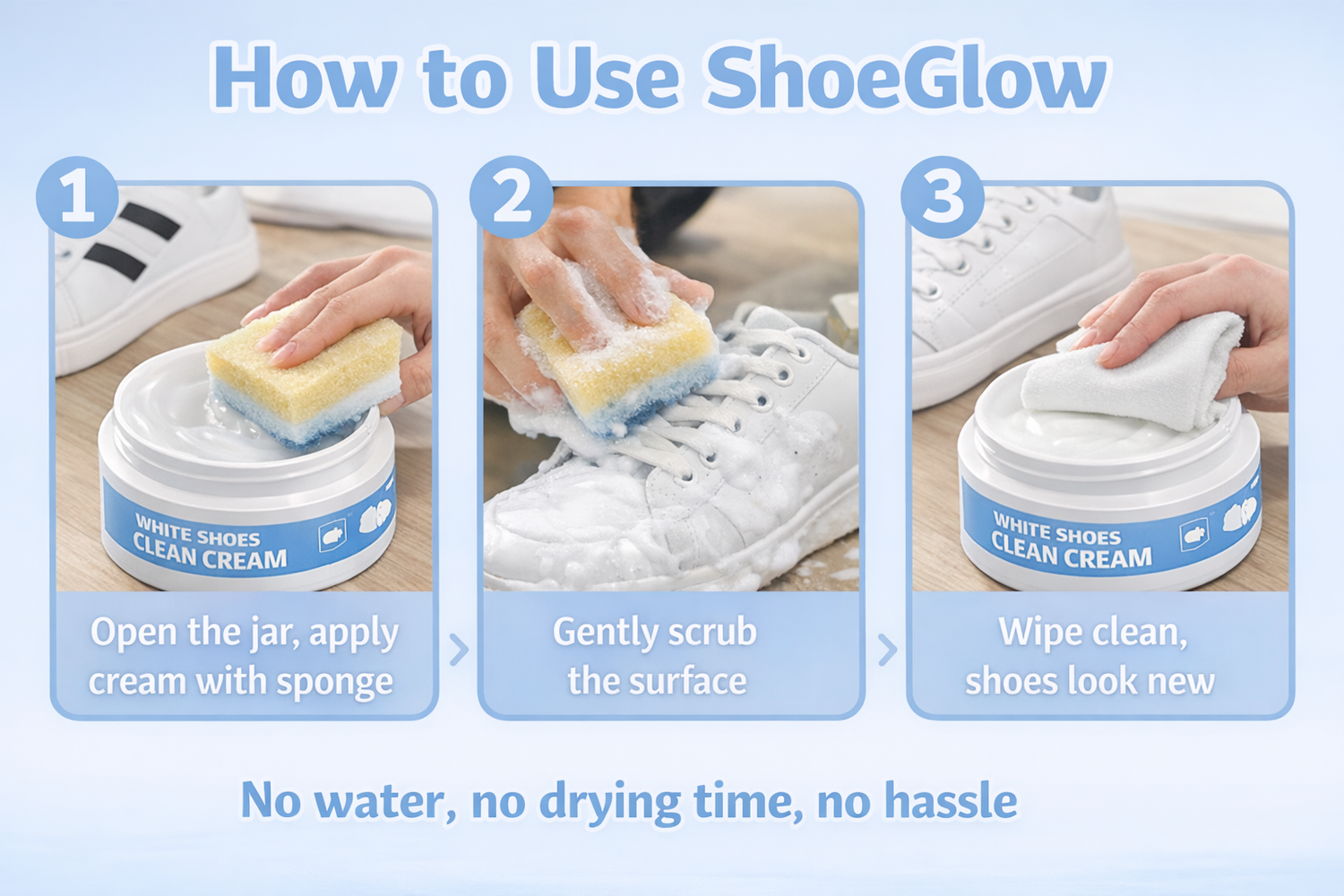 How to Use ShoeGlow

1

WHITE SHOES
CLEAN CREAM

Open the jar, apply cream with sponge

2

Gently scrub the surface

3

WHITE SHOES
CLEAN CREAM

Wipe clean, shoes look new

No water, no drying time, no hassle